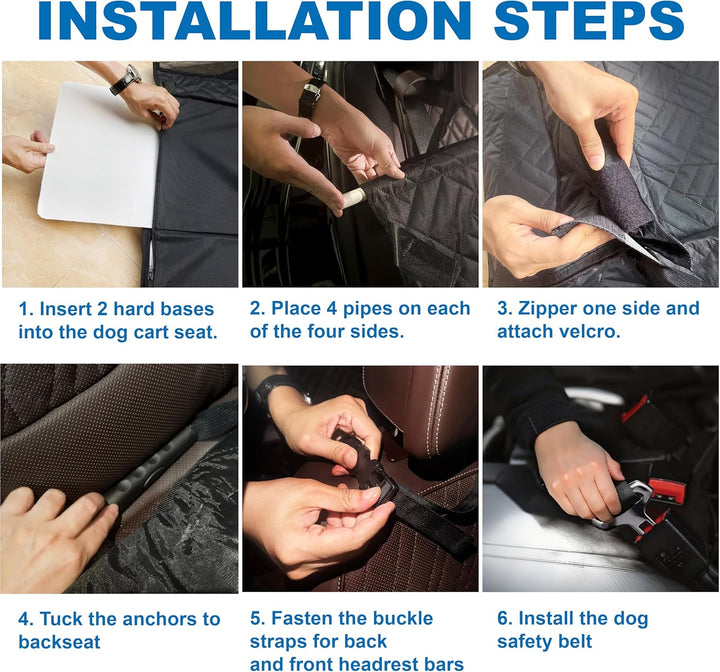 INSTALLATION STEPS

1. Insert 2 hard bases into the dog cart seat.

2. Place 4 pipes on each of the four sides.

3. Zipper one side and attach velcro.

4. Tuck the anchors to backseat

5. Fasten the buckle straps for back and front headrest bars

6. Install the dog safety belt