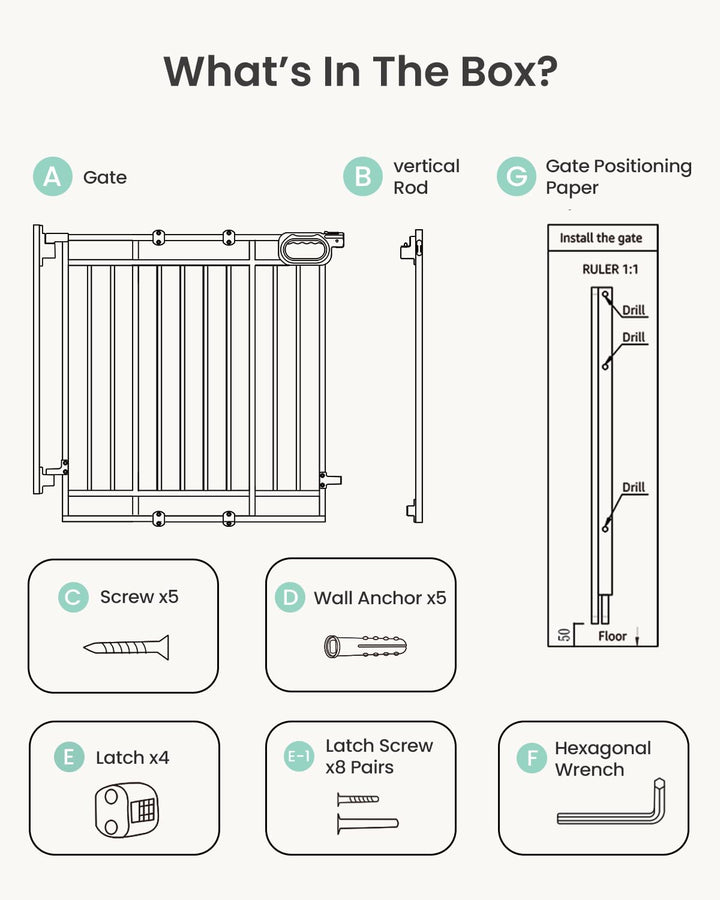 What's In The Box?

A Gate

B vertical Rod

G Gate Positioning Paper

Install the gate

RULER 1:1

Drill

Drill

Drill

50

Floor

C Screw x5

D Wall Anchor x5

E Latch x4

E-1 Latch Screw x8 Pairs

F Hexagonal Wrench