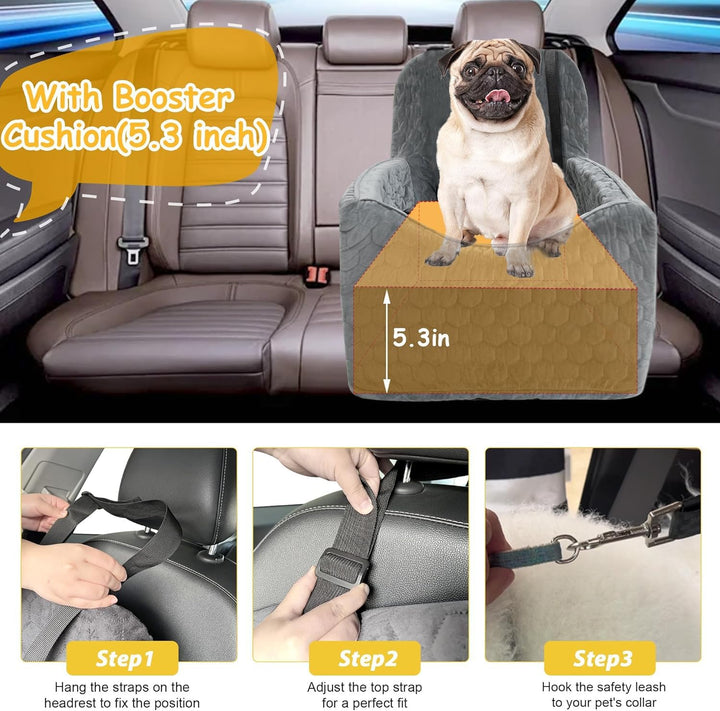 With Booster Cushion(5.3 inch)

5.3in

Step1
Hang the straps on the headrest to fix the position

Step2
Adjust the top strap for a perfect fit

Step3
Hook the safety leash to your pet's collar