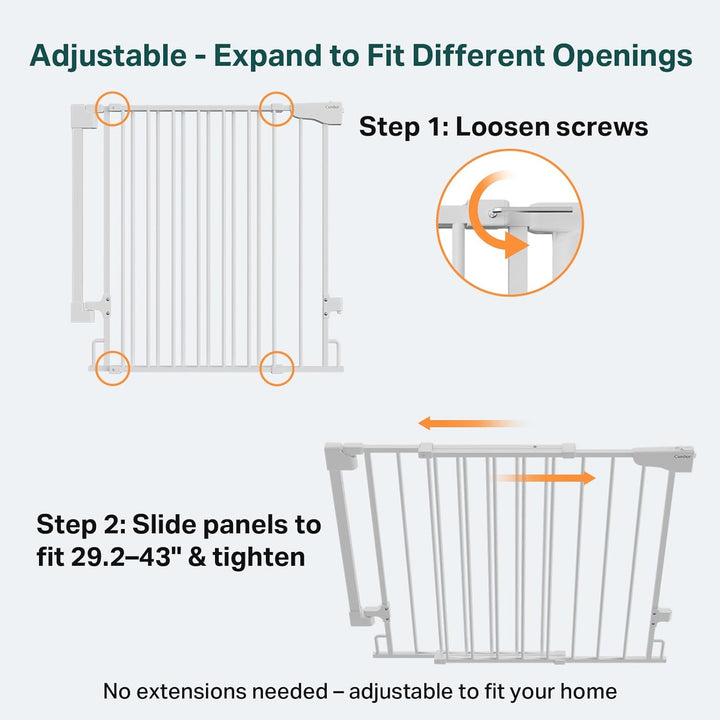 Adjustable - Expand to Fit Different Openings

Cumbor

Step 1: Loosen screws

Cumbor

Step 2: Slide panels to fit 29.2–43" & tighten

No extensions needed – adjustable to fit your home