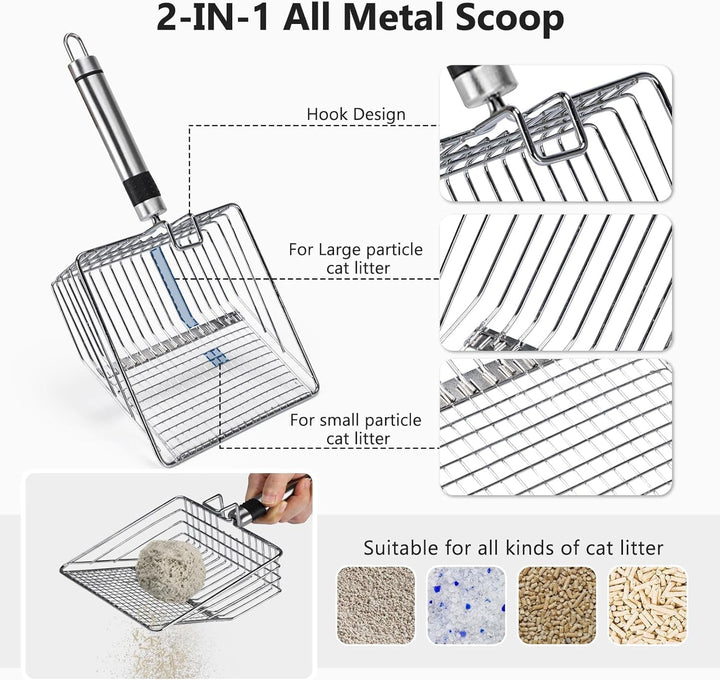 2-IN-1 All Metal Scoop

Hook Design

For Large particle cat litter

For small particle cat litter

Suitable for all kinds of cat litter