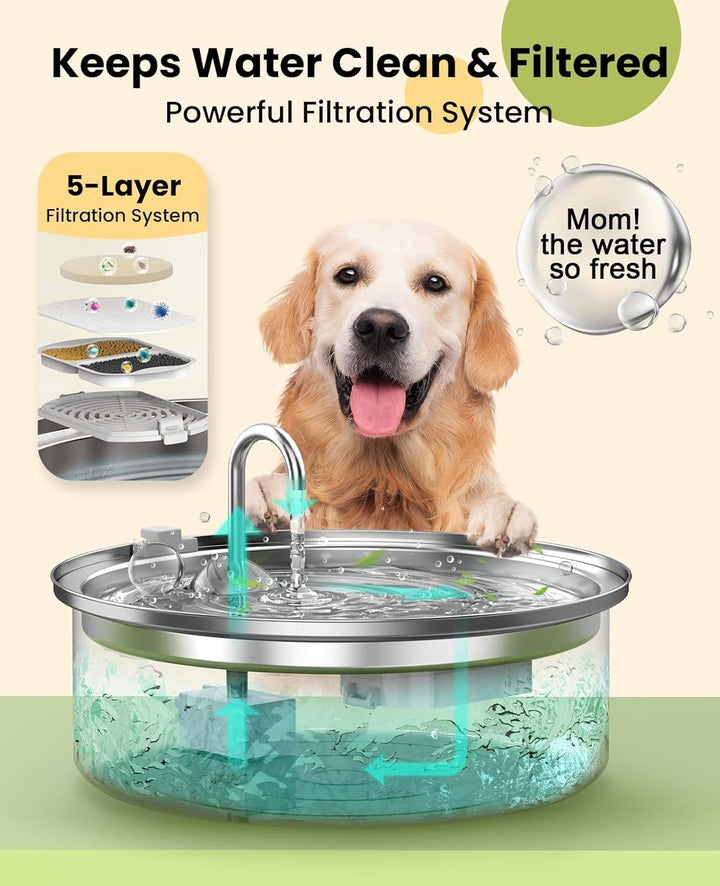 Keeps Water Clean & Filtered
Powerful Filtration System

5-Layer
Filtration System

Mom!
the water
so fresh